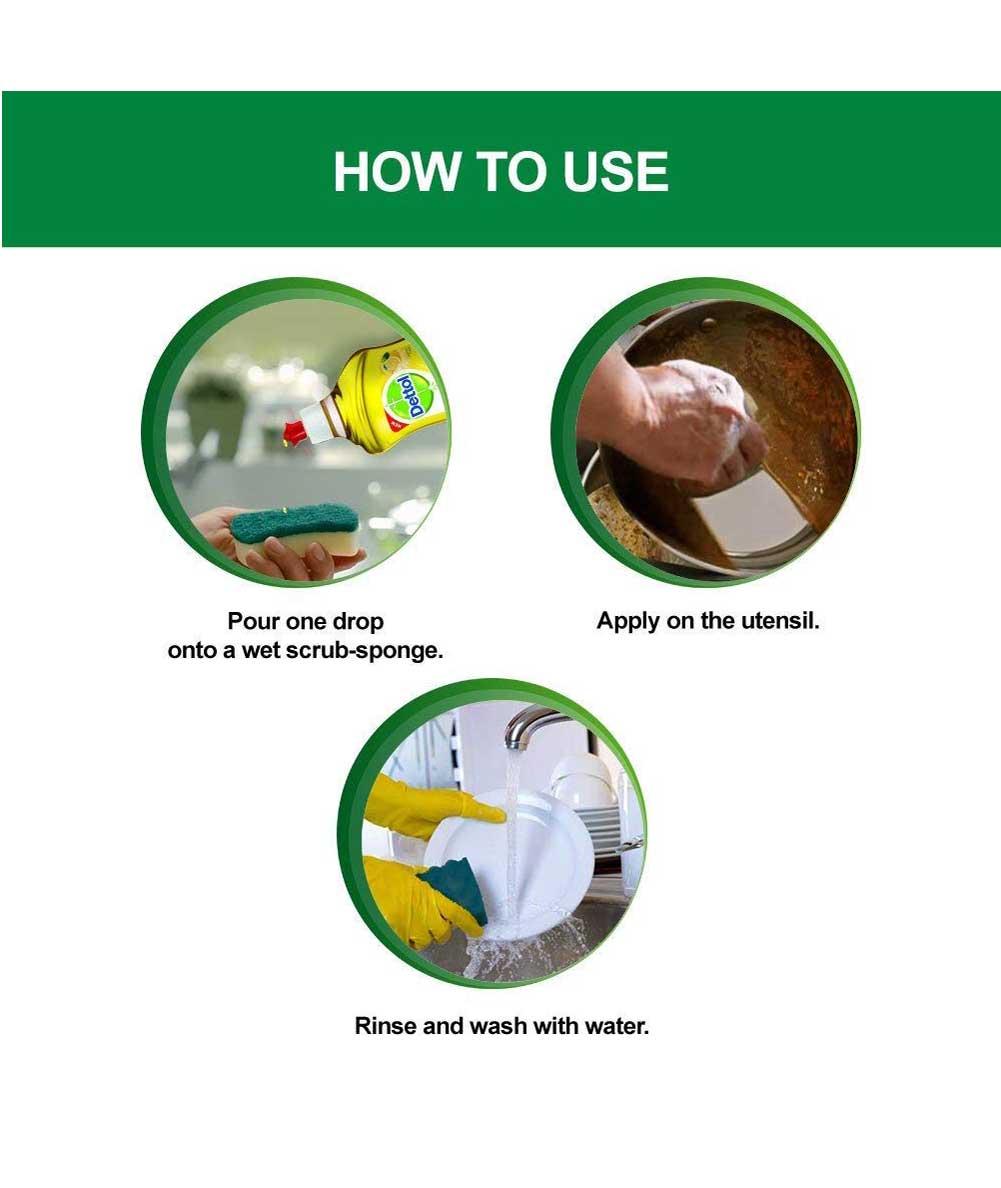 HOW TO USE

Dettol

Pour one drop
onto a wet scrub-sponge.

Apply on the utensil.

Rinse and wash with water.