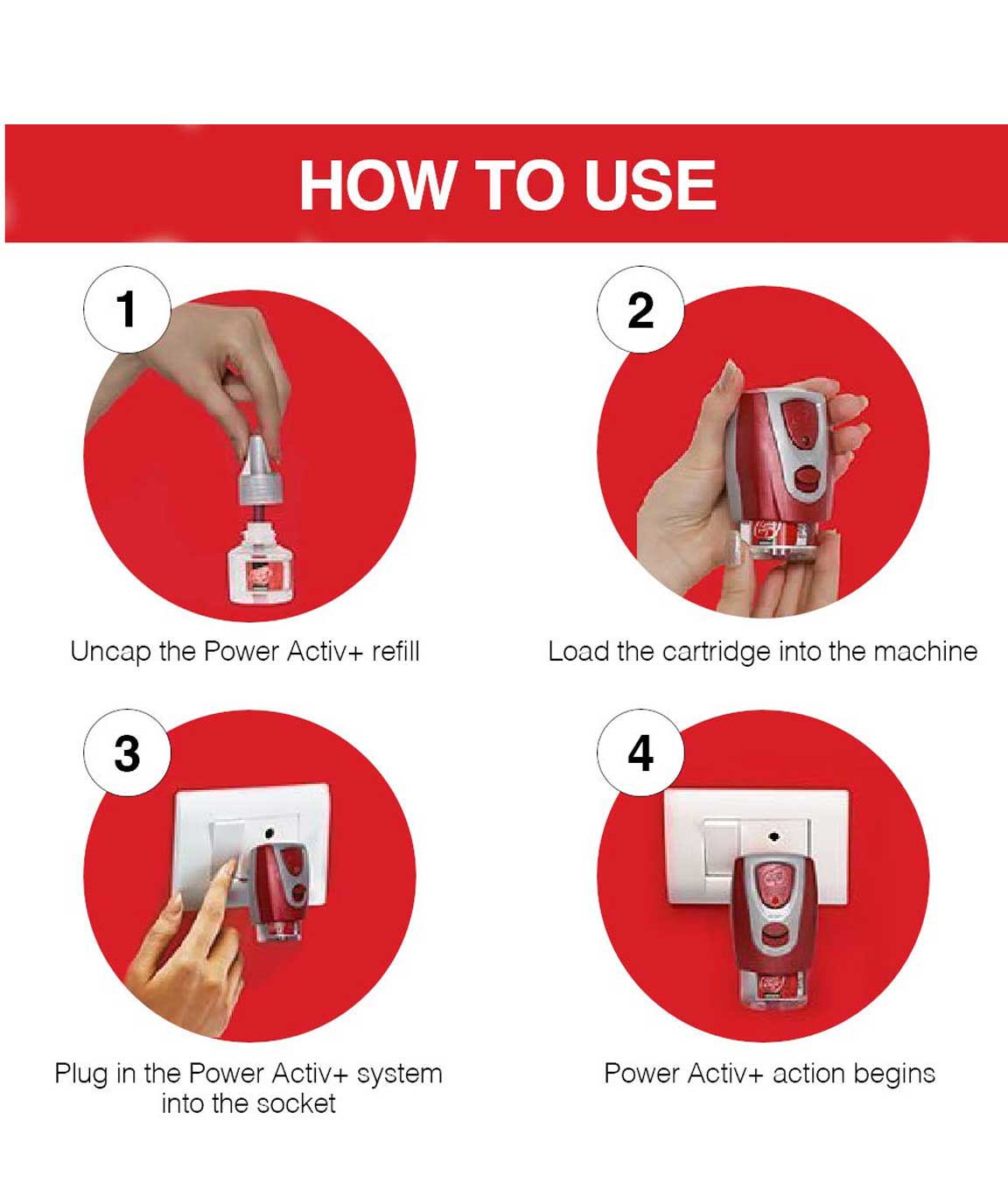 HOW TO USE

1

Uncap the Power Activ+ refill

2

Load the cartridge into the machine

3

Plug in the Power Activ+ system into the socket

4

Power Activ+ action begins