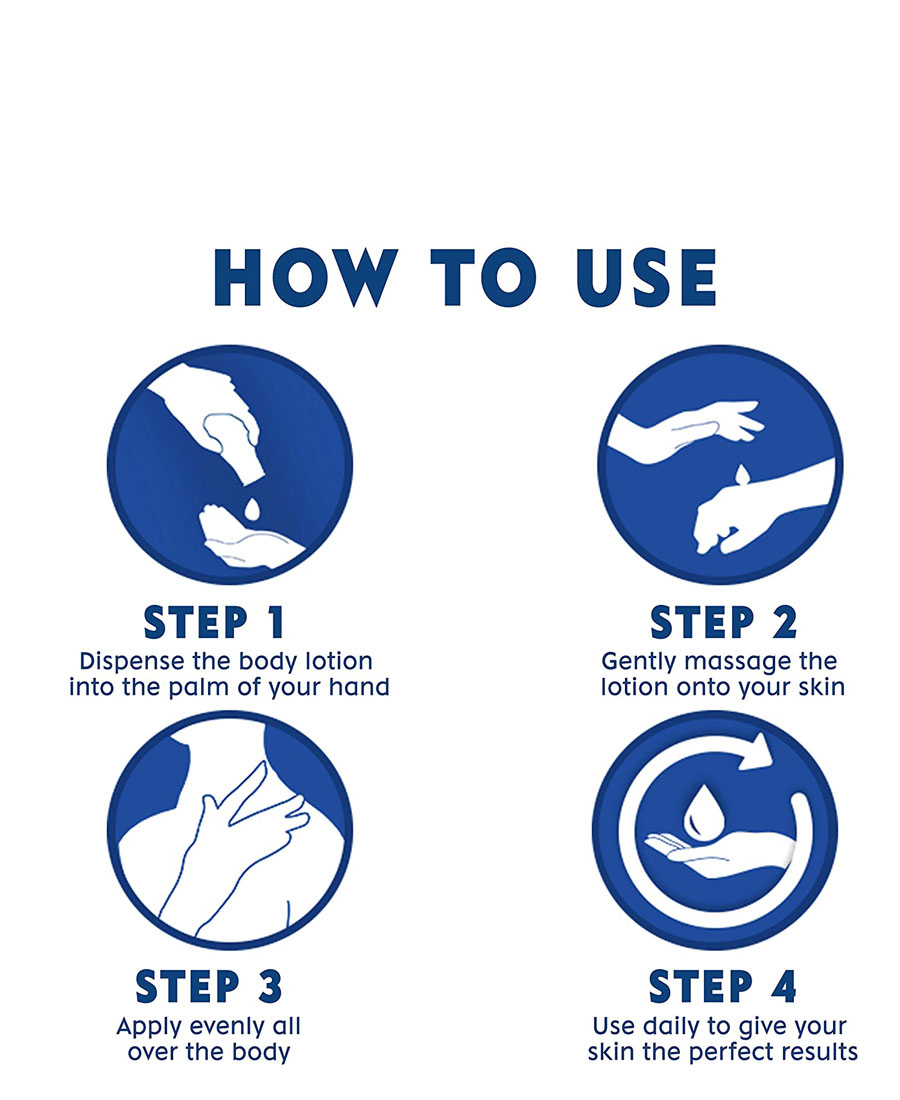 HOW TO USE

STEP 1
Dispense the body lotion into the palm of your hand

STEP 2
Gently massage the lotion onto your skin

STEP 3
Apply evenly all over the body

STEP 4
Use daily to give your skin the perfect results