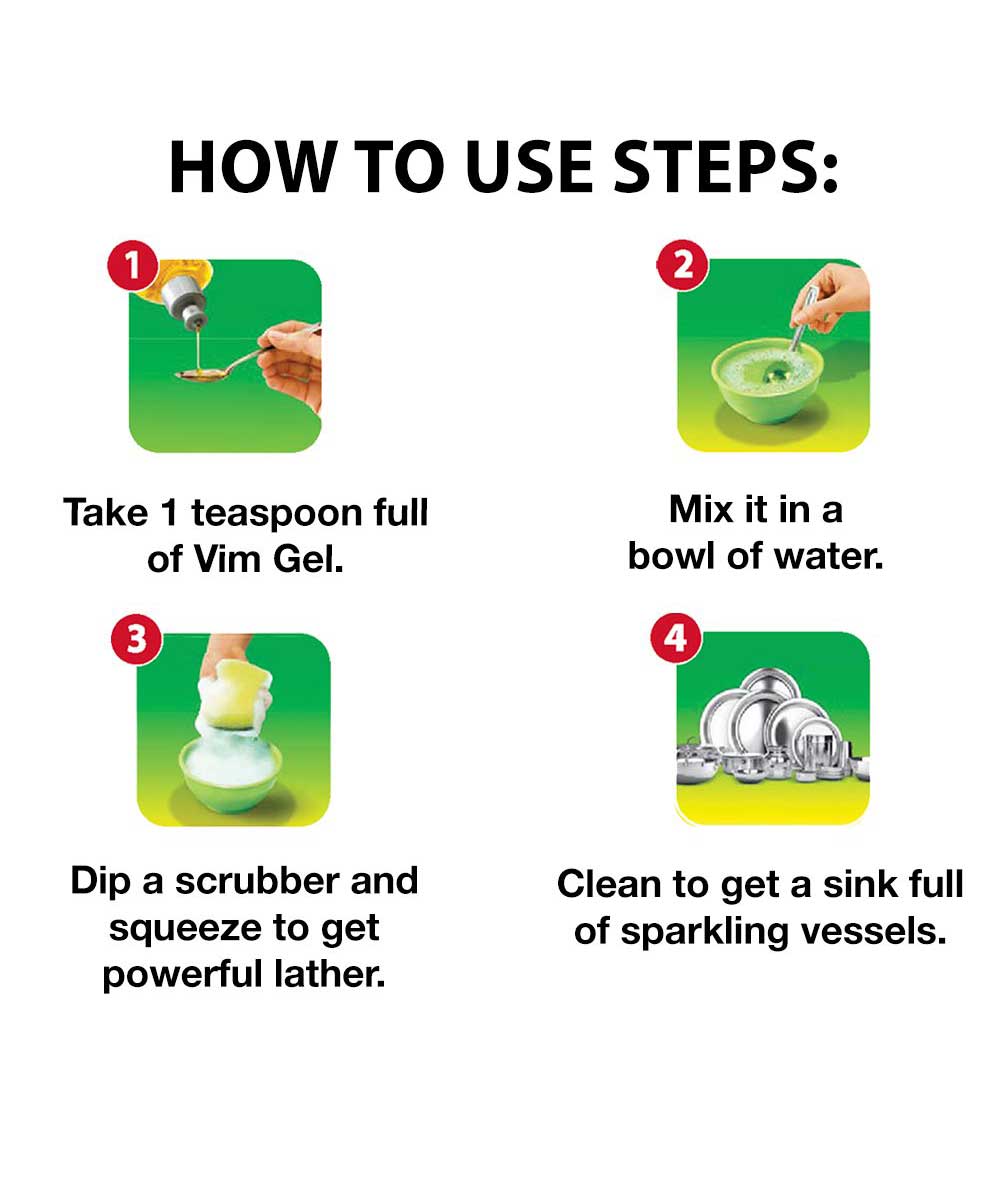 HOW TO USE STEPS:

1

Take 1 teaspoon full of Vim Gel.

2

Mix it in a bowl of water.

3

Dip a scrubber and squeeze to get powerful lather.

4

Clean to get a sink full of sparkling vessels.