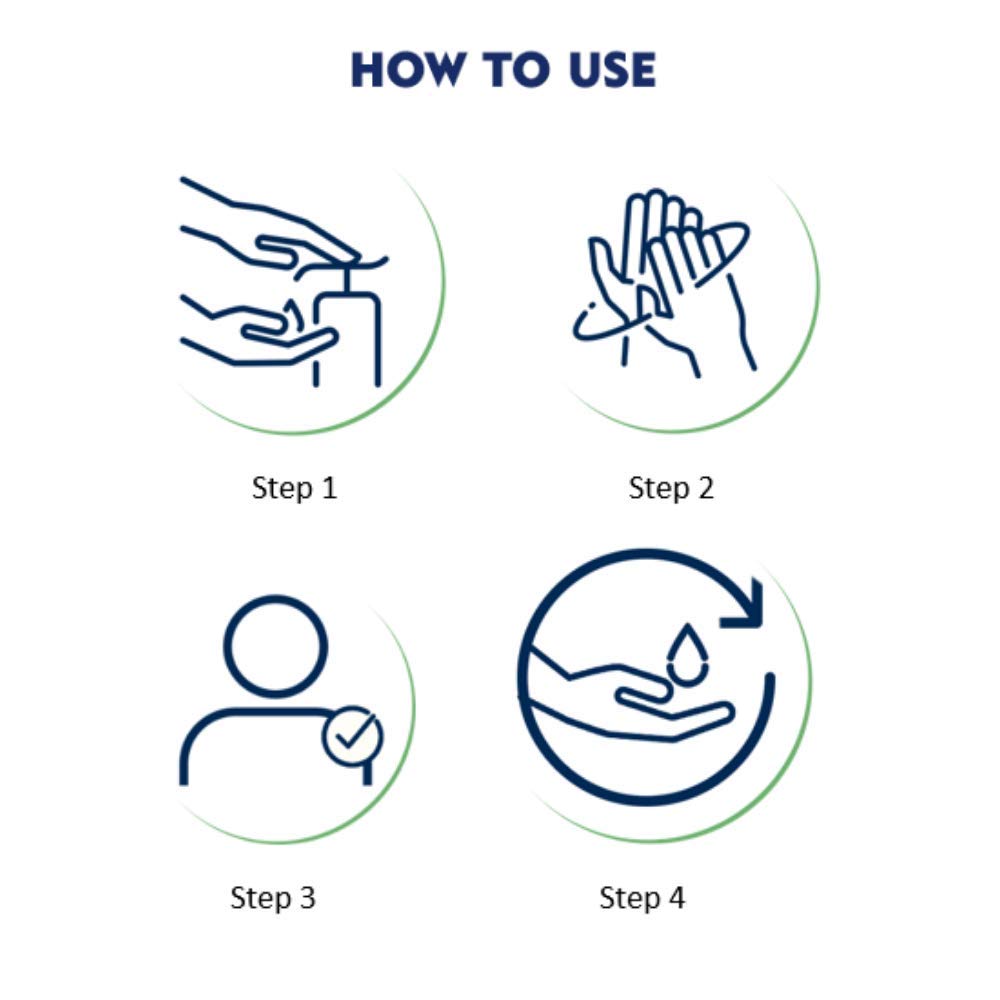 HOW TO USE

Step 1

Step 2

Step 3

Step 4