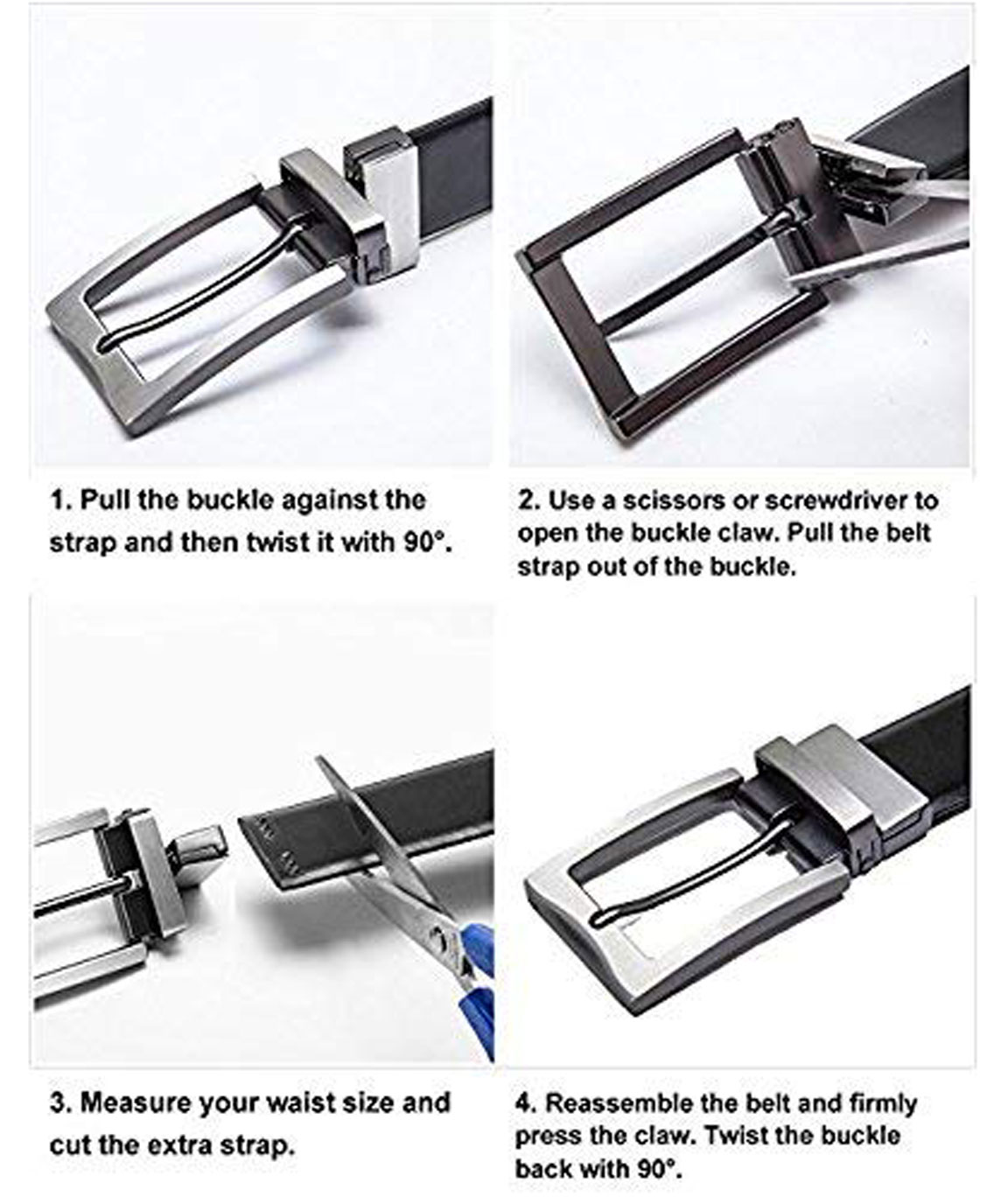 1. Pull the buckle against the strap and then twist it with 90°.

2. Use a scissors or screwdriver to open the buckle claw. Pull the belt strap out of the buckle.

3. Measure your waist size and cut the extra strap.

4. Reassemble the belt and firmly press the claw. Twist the buckle back with 90°.