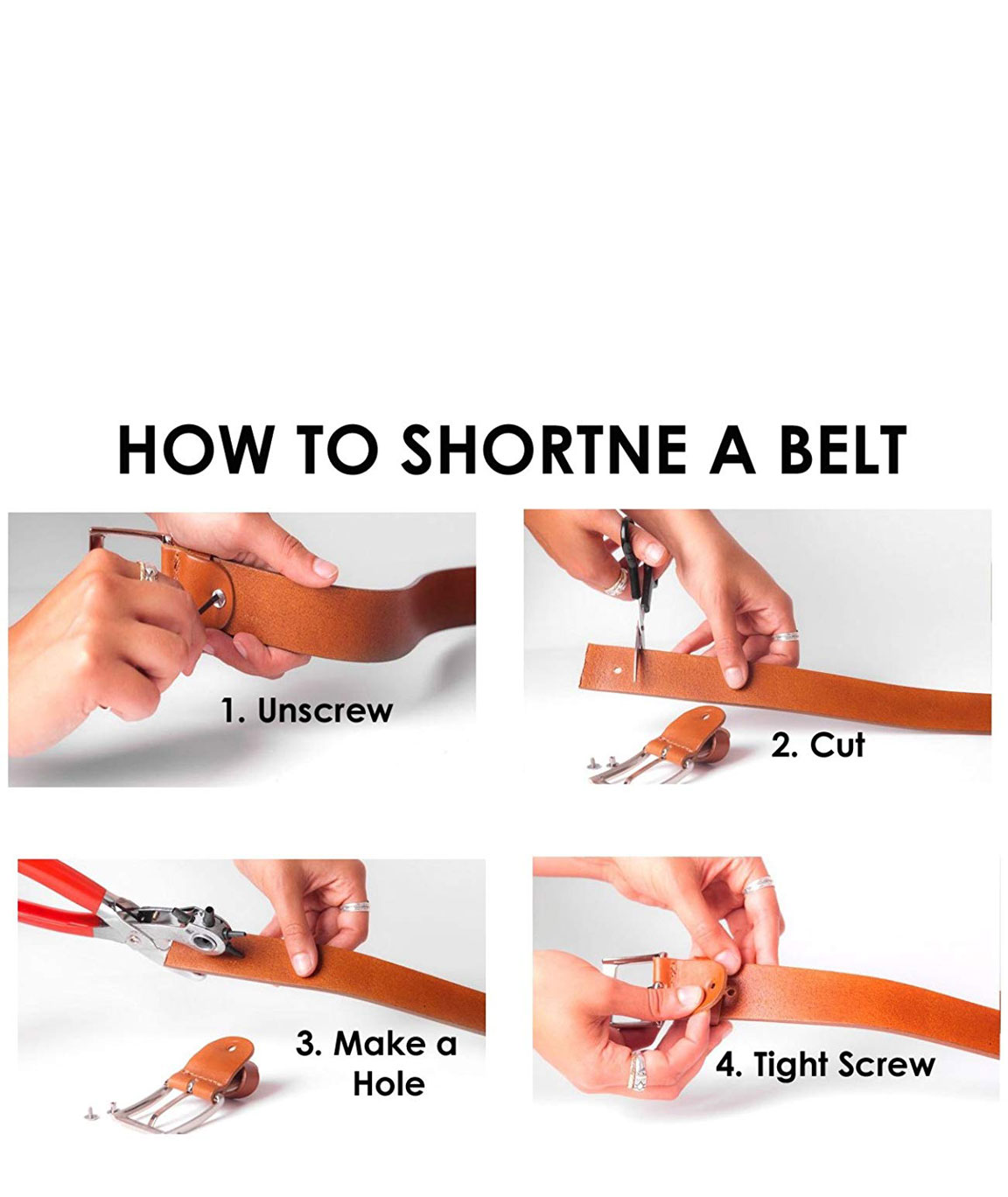 HOW TO SHORTNE A BELT

1. Unscrew

2. Cut

3. Make a Hole

4. Tight Screw