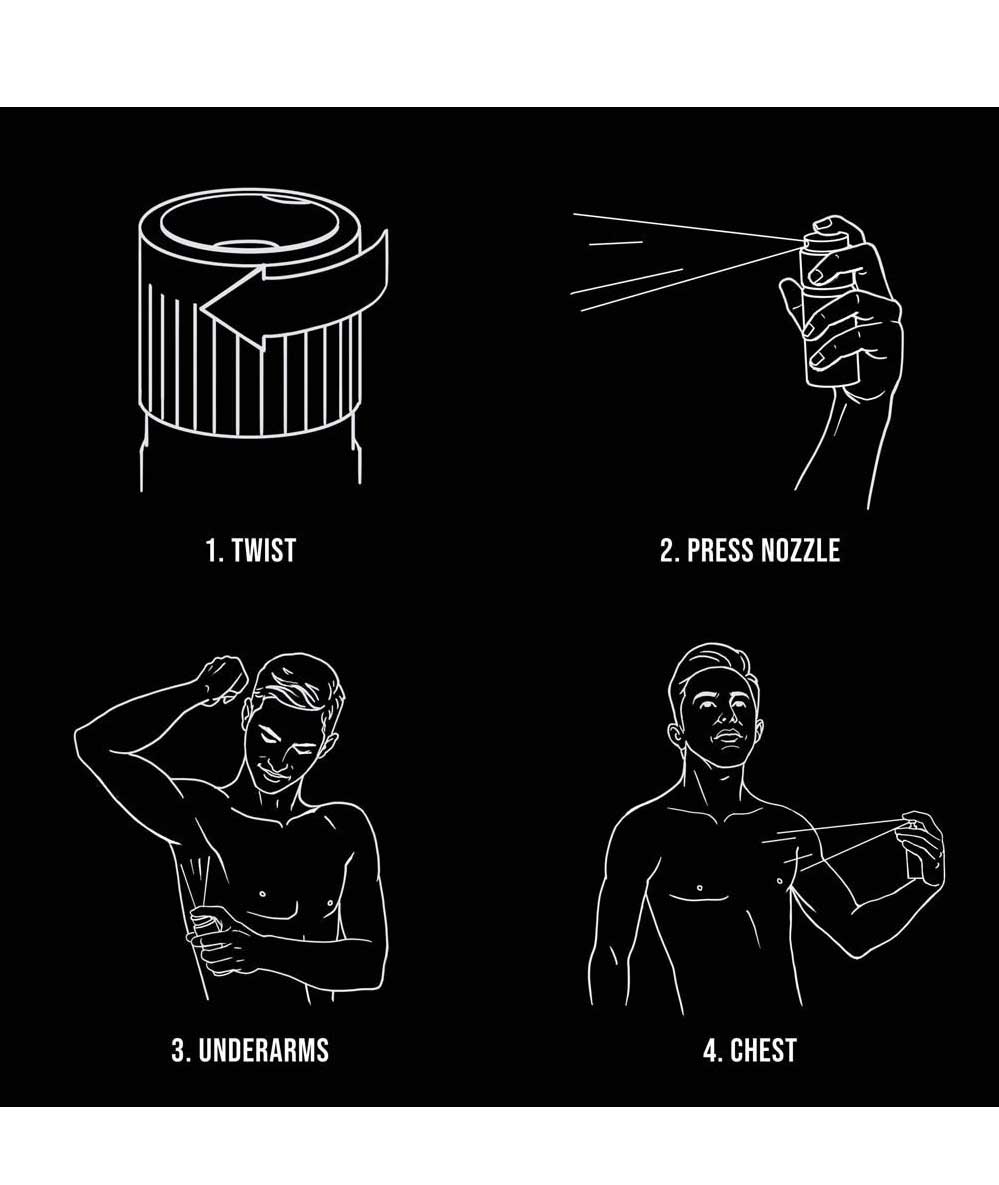 1. TWIST

2. PRESS NOZZLE

3. UNDERARMS

4. CHEST