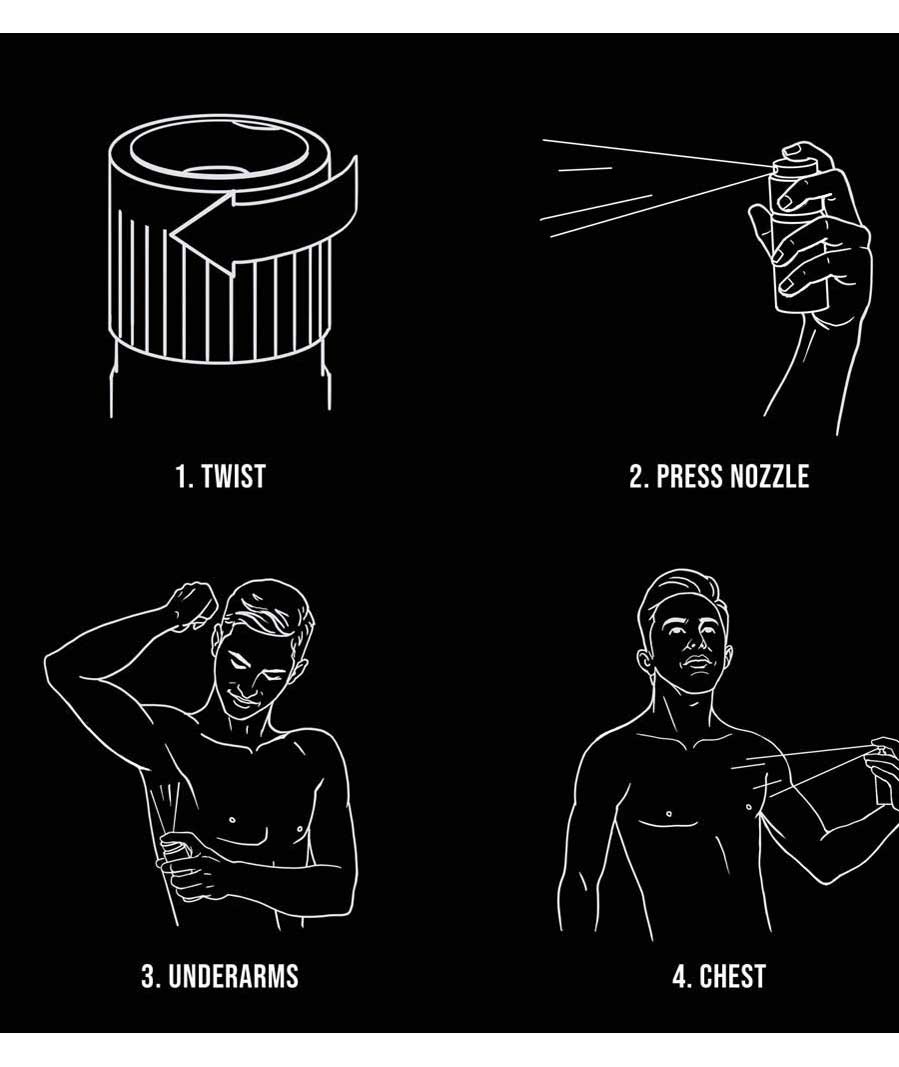 1. TWIST

2. PRESS NOZZLE

3. UNDERARMS

4. CHEST