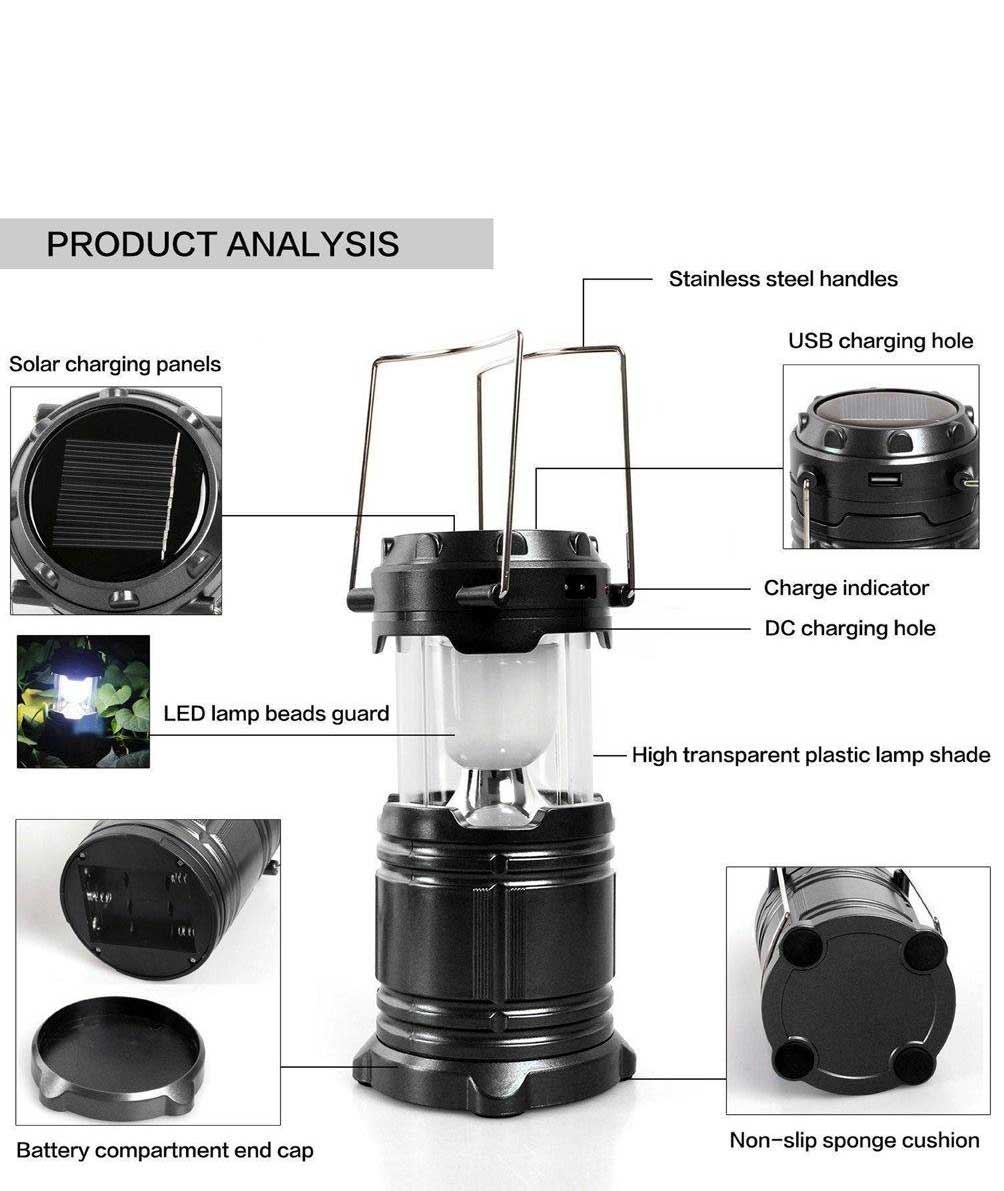 PRODUCT ANALYSIS

Stainless steel handles

Solar charging panels

USB charging hole

Charge indicator

DC charging hole

LED lamp beads guard

High transparent plastic lamp shade

Battery compartment end cap

Non-slip sponge cushion