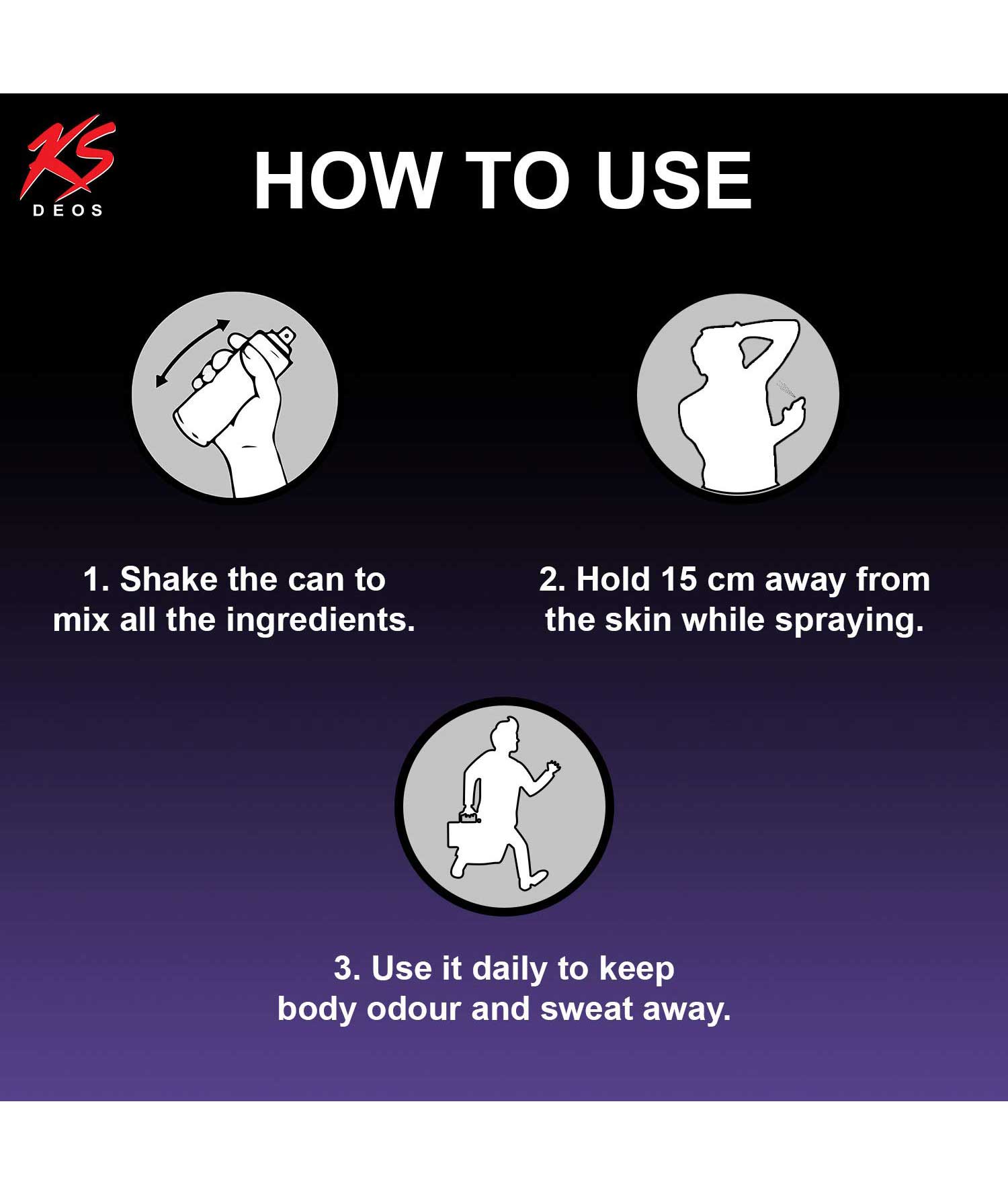 KS
DEOS

HOW TO USE

1. Shake the can to mix all the ingredients.

2. Hold 15 cm away from the skin while spraying.

3. Use it daily to keep body odour and sweat away.