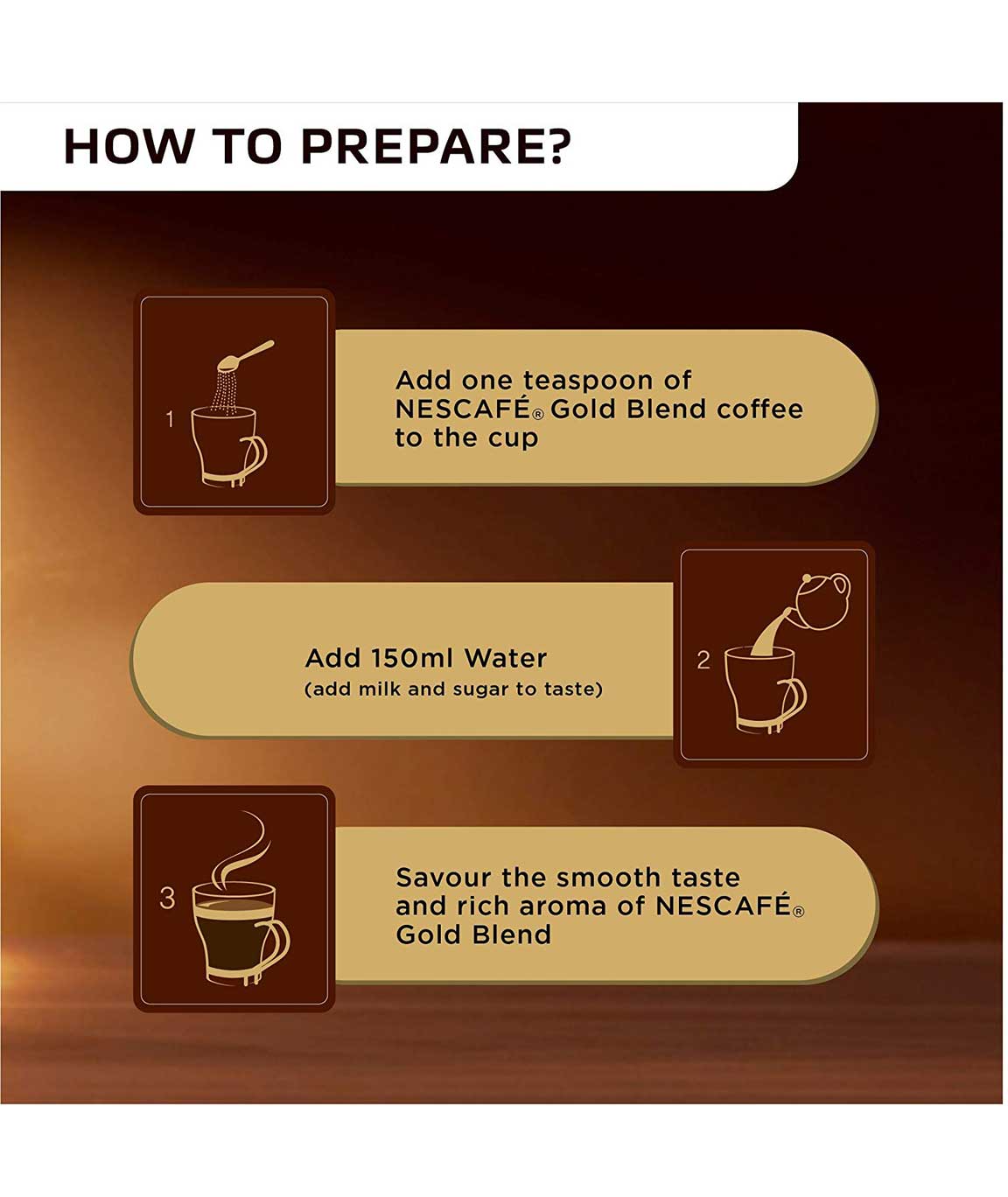 HOW TO PREPARE?

1

Add one teaspoon of NESCAFÉ® Gold Blend coffee to the cup

Add 150ml Water
(add milk and sugar to taste)

2

3

Savour the smooth taste and rich aroma of NESCAFÉ® Gold Blend