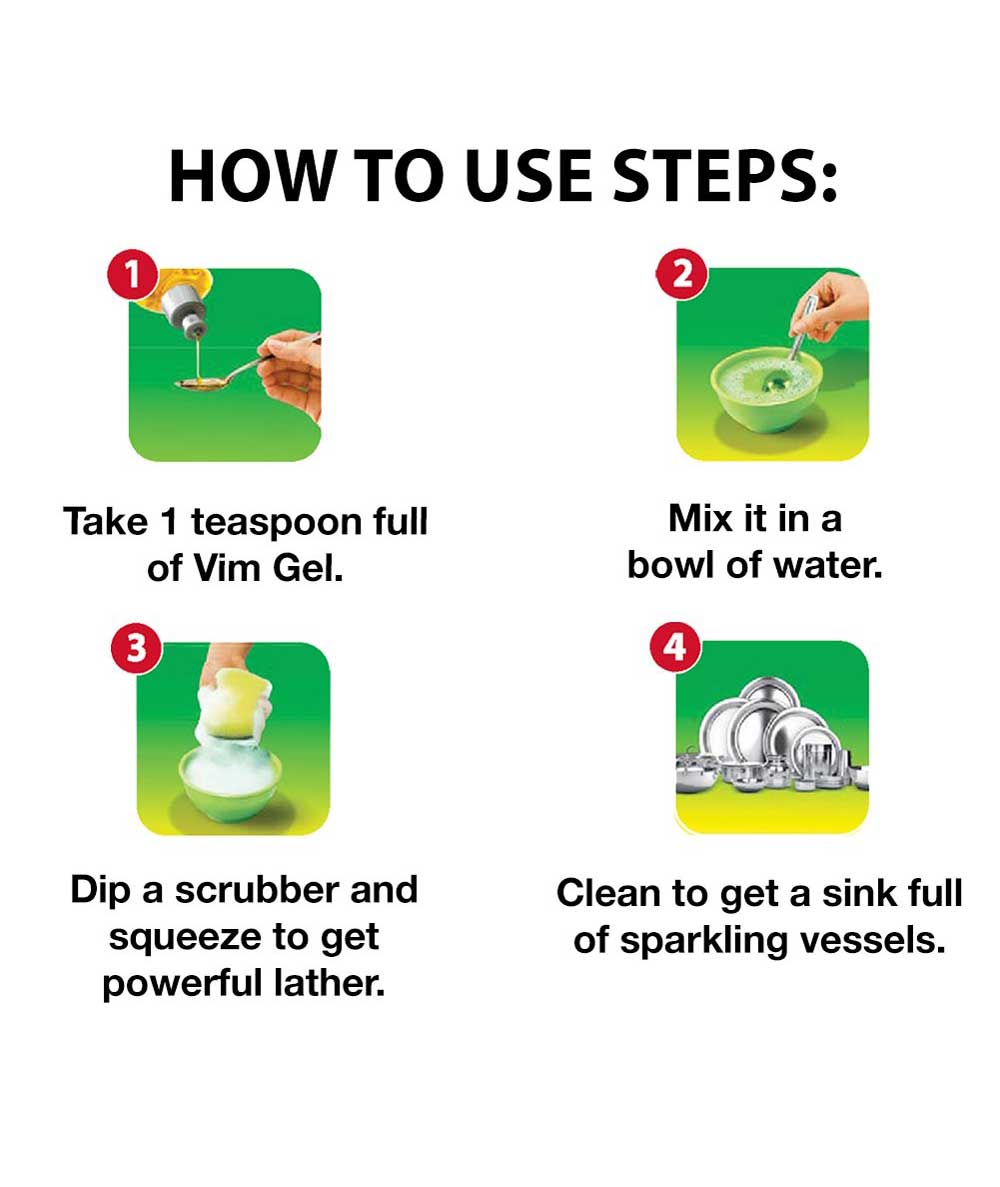 HOW TO USE STEPS:

1

Take 1 teaspoon full of Vim Gel.

2

Mix it in a bowl of water.

3

Dip a scrubber and squeeze to get powerful lather.

4

Clean to get a sink full of sparkling vessels.